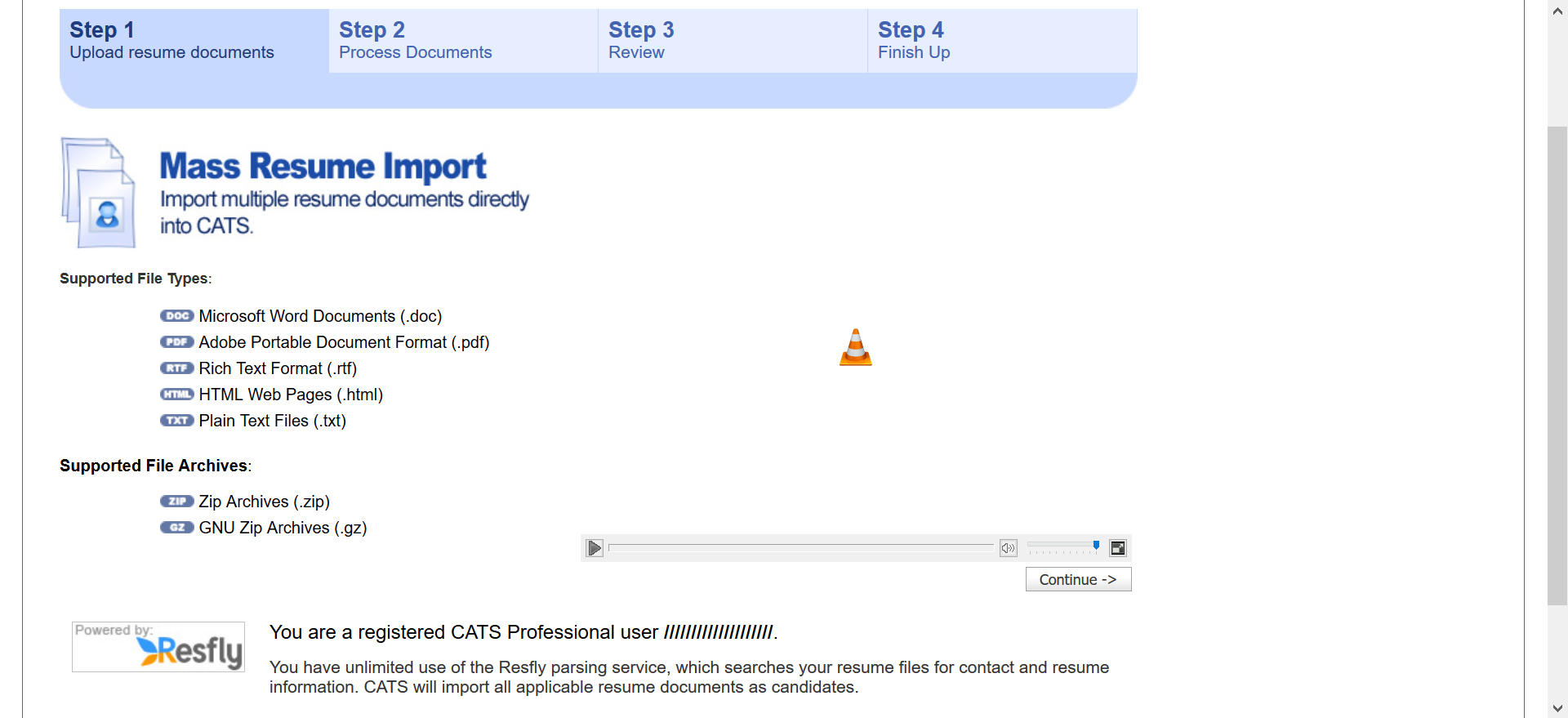 Step 1
Upload resume documents

Step 2
Process Documents

Step 3
Review

Step 4
Finish Up

Mass Resume Import
Import multiple resume documents directly into CATS.

Supported File Types:

DOC Microsoft Word Documents (.doc)
PDF Adobe Portable Document Format (.pdf)
RTF Rich Text Format (.rtf)
HTML HTML Web Pages (.html)
TXT Plain Text Files (.txt)

Supported File Archives:

ZIP Zip Archives (.zip)
GZ GNU Zip Archives (.gz)

Continue ->

Powered by: Resfly

You are a registered CATS Professional user ///////////////////.

You have unlimited use of the Resfly parsing service, which searches your resume files for contact and resume information. CATS will import all applicable resume documents as candidates.